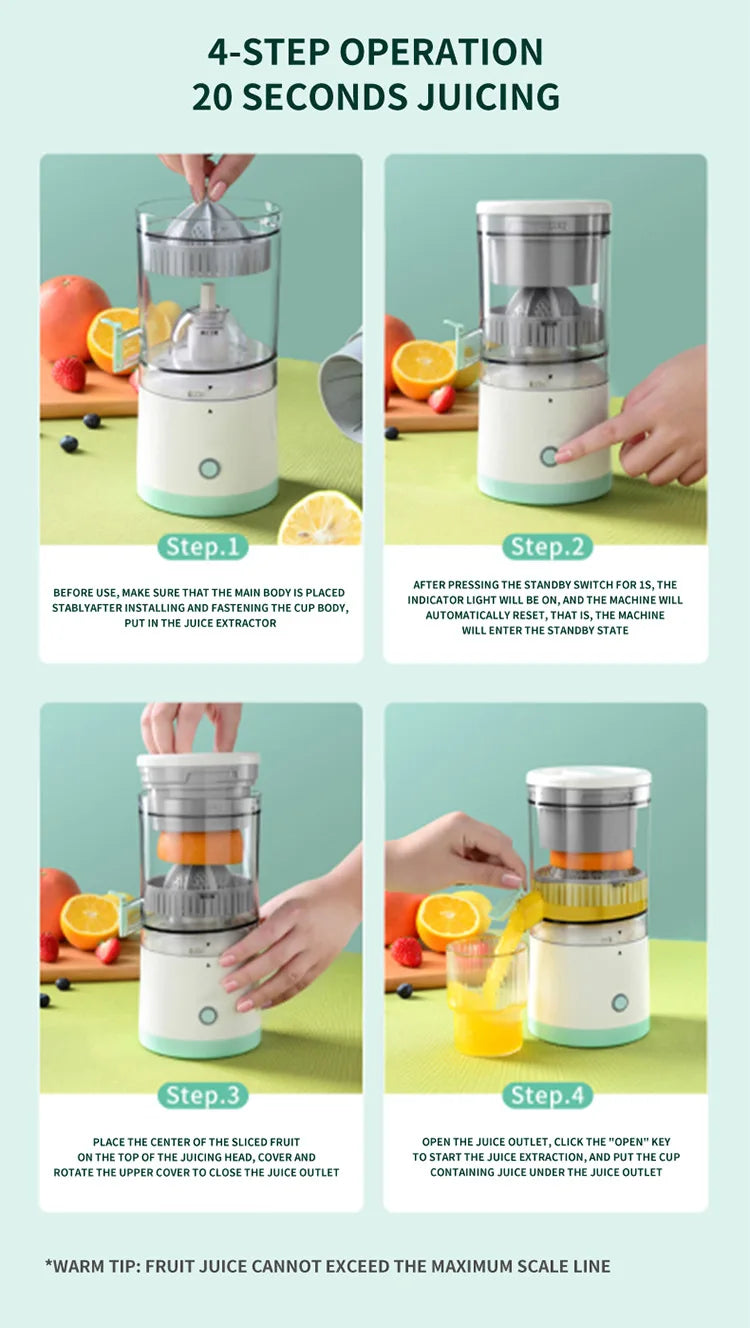 4-STEP OPERATION
20 SECONDS JUICING

Step.1

BEFORE USE, MAKE SURE THAT THE MAIN BODY IS PLACED STABLYAFTER INSTALLING AND FASTENING THE CUP BODY, PUT IN THE JUICE EXTRACTOR

Step.2

AFTER PRESSING THE STANDBY SWITCH FOR 1S, THE INDICATOR LIGHT WILL BE ON, AND THE MACHINE WILL AUTOMATICALLY RESET, THAT IS, THE MACHINE WILL ENTER THE STANDBY STATE

Step.3

PLACE THE CENTER OF THE SLICED FRUIT ON THE TOP OF THE JUICING HEAD, COVER AND ROTATE THE UPPER COVER TO CLOSE THE JUICE OUTLET

Step.4

OPEN THE JUICE OUTLET, CLICK THE "OPEN" KEY TO START THE JUICE EXTRACTION, AND PUT THE CUP CONTAINING JUICE UNDER THE JUICE OUTLET

*WARM TIP: FRUIT JUICE CANNOT EXCEED THE MAXIMUM SCALE LINE