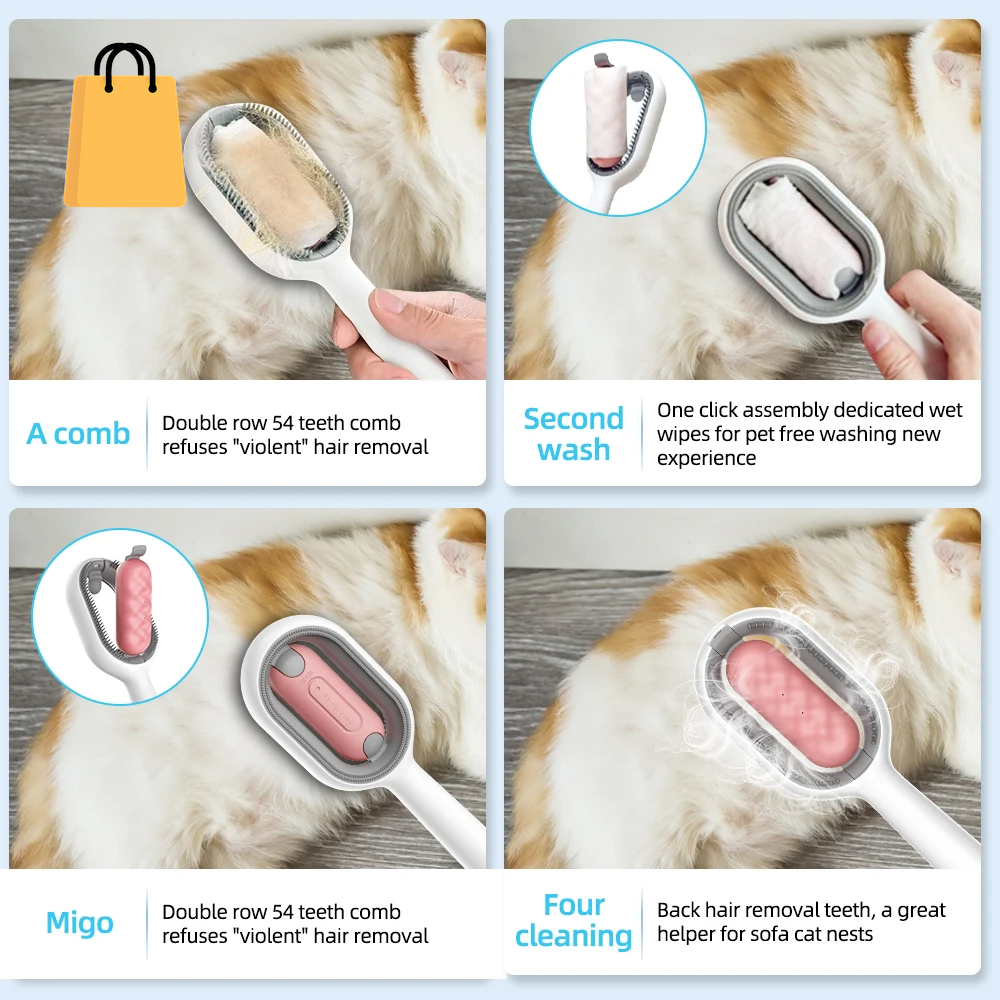 A comb

Double row 54 teeth comb refuses "violent" hair removal

Second wash

One click assembly dedicated wet wipes for pet free washing new experience

Migo

Double row 54 teeth comb refuses "violent" hair removal

Four cleaning

Back hair removal teeth, a great helper for sofa cat nests