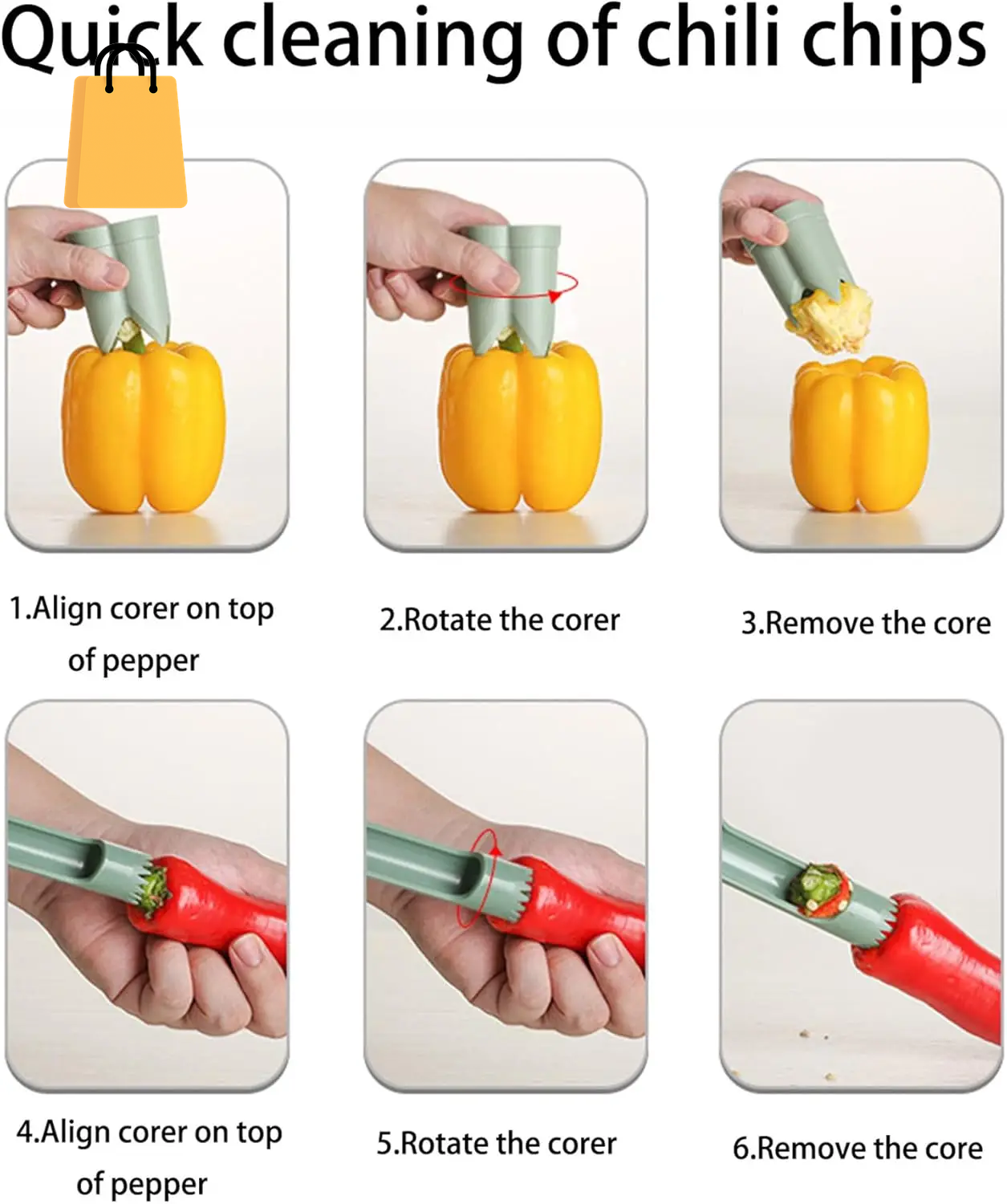 Quick cleaning of chili chips

1.Align corer on top of pepper

2.Rotate the corer

3.Remove the core

4.Align corer on top of pepper

5.Rotate the corer

6.Remove the core