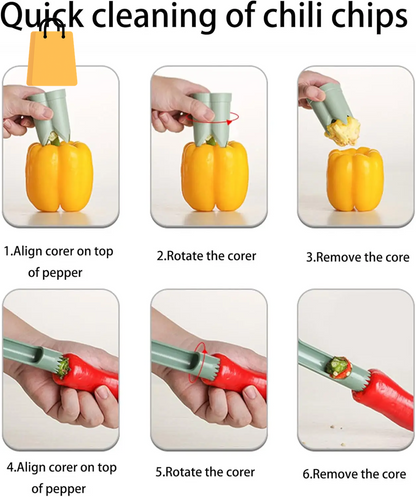 Quick cleaning of chili chips

1.Align corer on top of pepper

2.Rotate the corer

3.Remove the core

4.Align corer on top of pepper

5.Rotate the corer

6.Remove the core