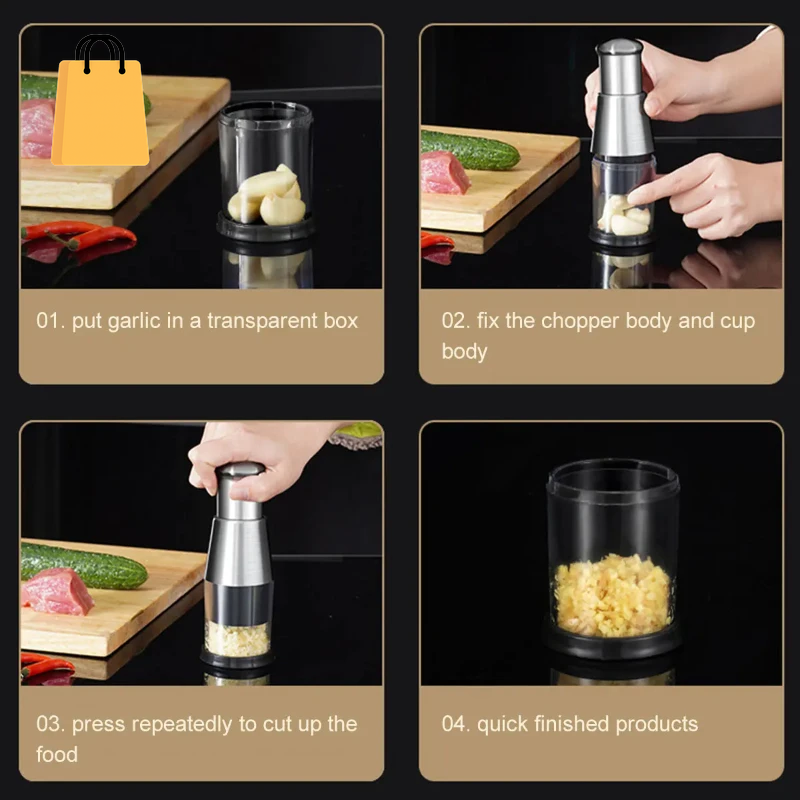 01. put garlic in a transparent box

02. fix the chopper body and cup body

03. press repeatedly to cut up the food

04. quick finished products