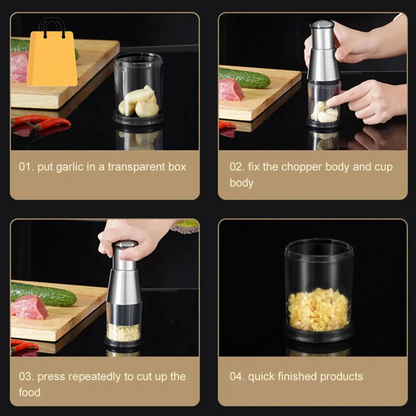 01. put garlic in a transparent box

02. fix the chopper body and cup body

03. press repeatedly to cut up the food

04. quick finished products