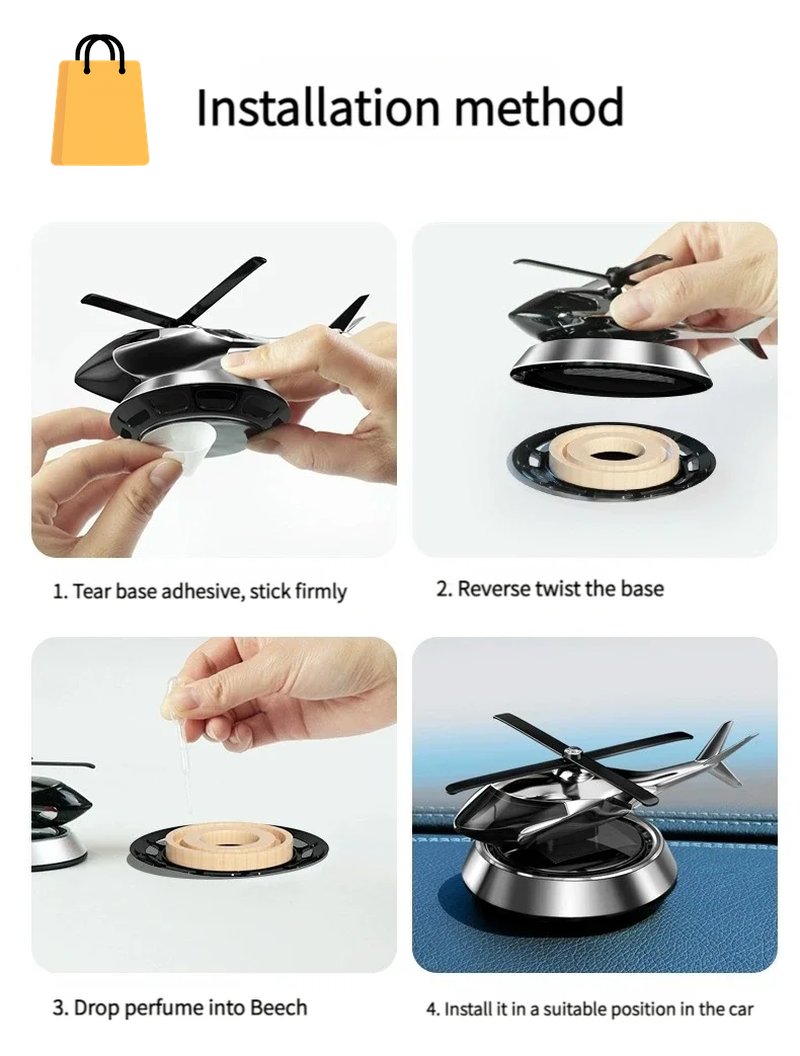 Installation method

1. Tear base adhesive, stick firmly

2. Reverse twist the base

3. Drop perfume into Beech

4. Install it in a suitable position in the car