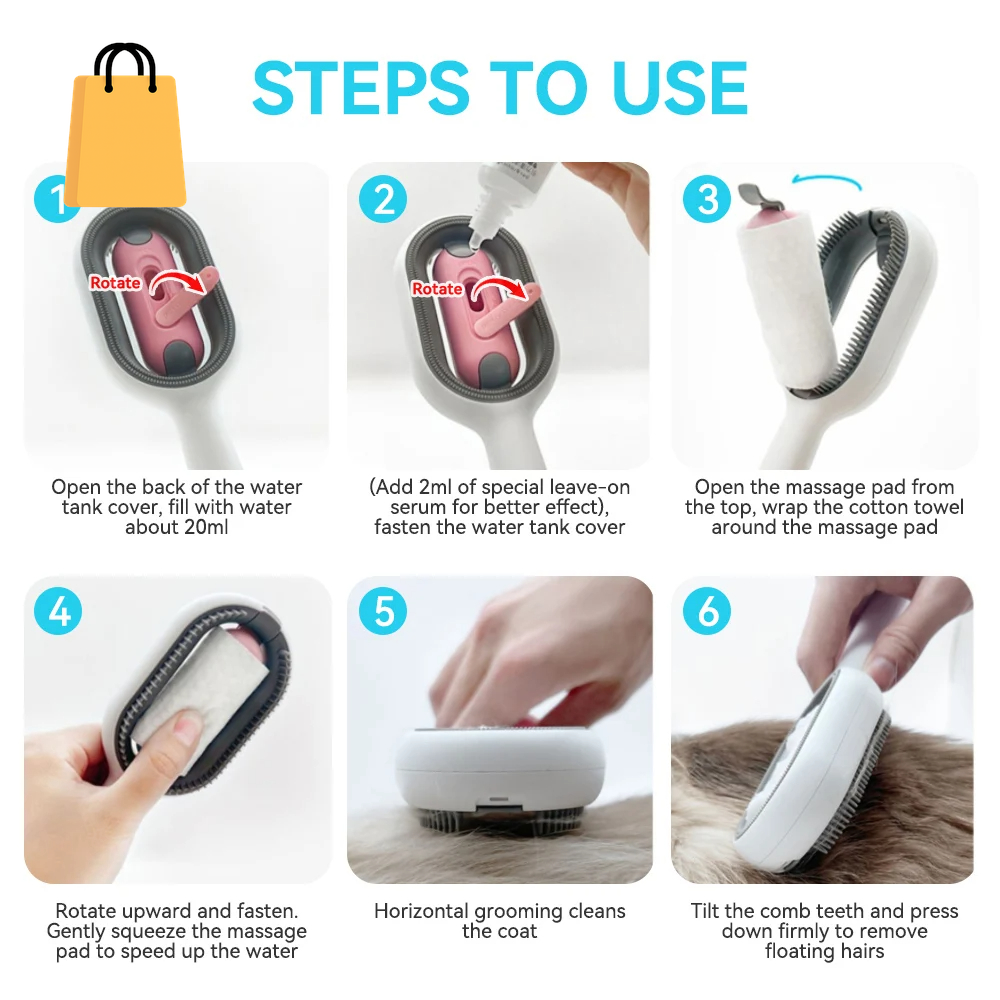 STEPS TO USE

1

Rotate

Open the back of the water tank cover, fill with water about 20ml

2

Rotate

(Add 2ml of special leave-on serum for better effect), fasten the water tank cover

3

Open the massage pad from the top, wrap the cotton towel around the massage pad

4

Rotate upward and fasten. Gently squeeze the massage pad to speed up the water

5

Horizontal grooming cleans the coat

6

Tilt the comb teeth and press down firmly to remove floating hairs