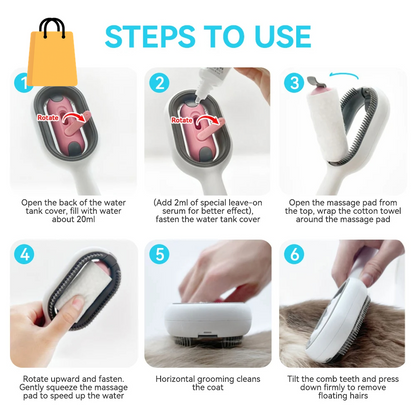 STEPS TO USE

1

Rotate

Open the back of the water tank cover, fill with water about 20ml

2

Rotate

(Add 2ml of special leave-on serum for better effect), fasten the water tank cover

3

Open the massage pad from the top, wrap the cotton towel around the massage pad

4

Rotate upward and fasten. Gently squeeze the massage pad to speed up the water

5

Horizontal grooming cleans the coat

6

Tilt the comb teeth and press down firmly to remove floating hairs