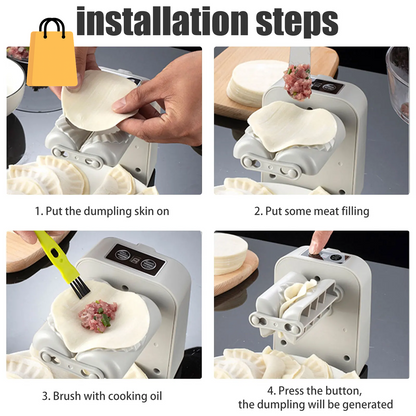 installation steps

1. Put the dumpling skin on

2. Put some meat filling

3. Brush with cooking oil

4. Press the button, the dumpling will be generated