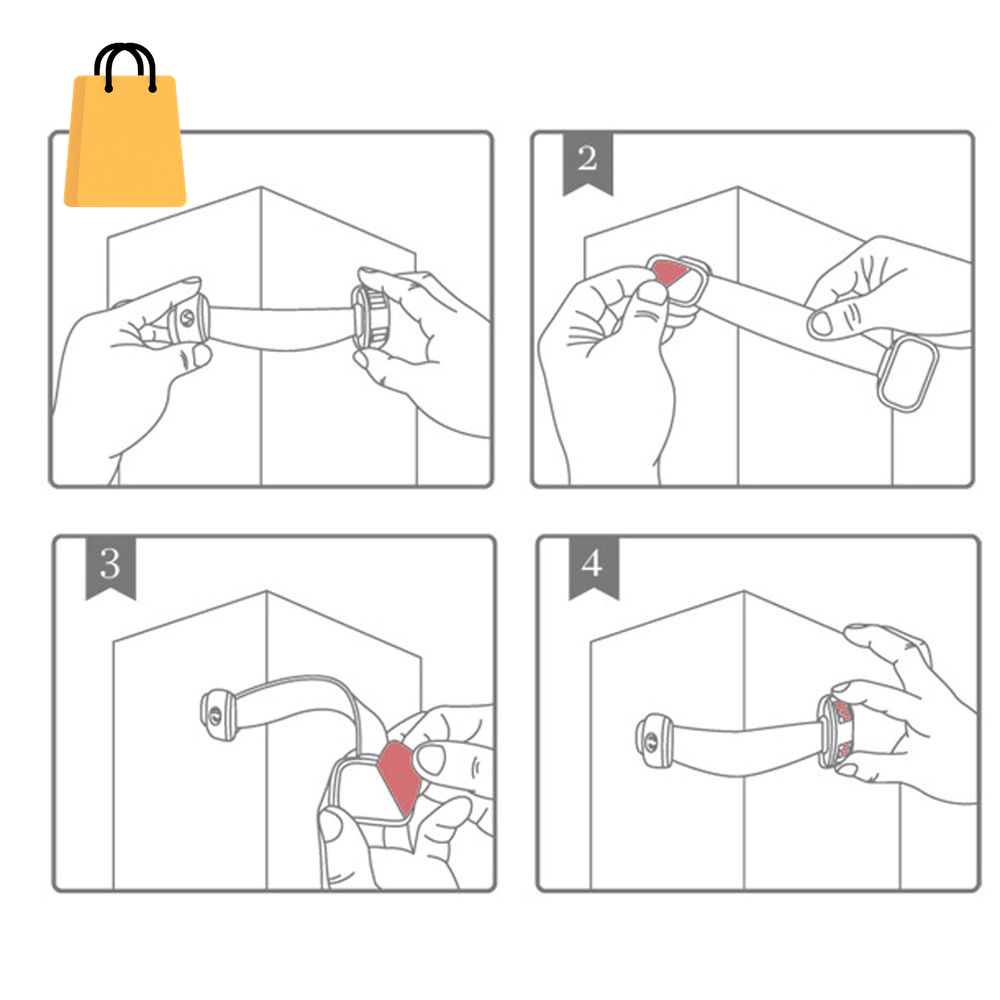 2

3

4