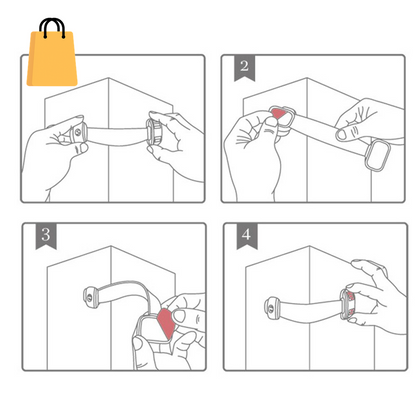 2

3

4